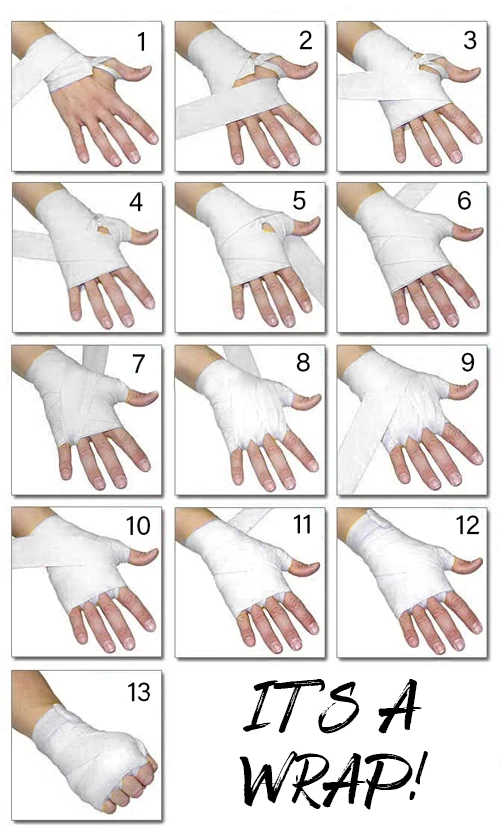 1
2
3
4
5
6
7
8
9
10
11
12
13

IT'S A WRAP!